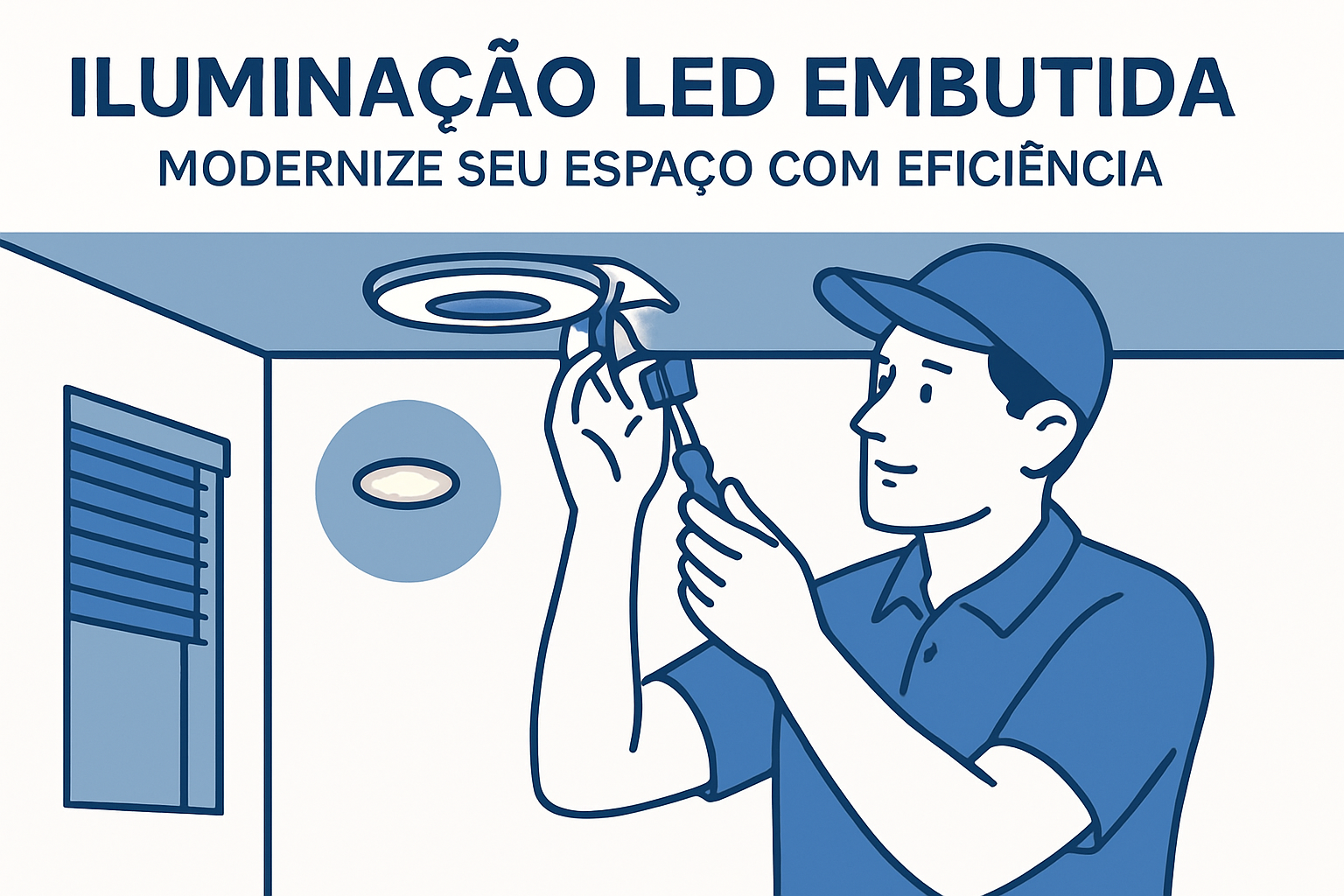 ILUMINAÇÃO LED EMBUTIDA
MODERNIZE SEU ESPAÇO COM EFICIÊNCIA